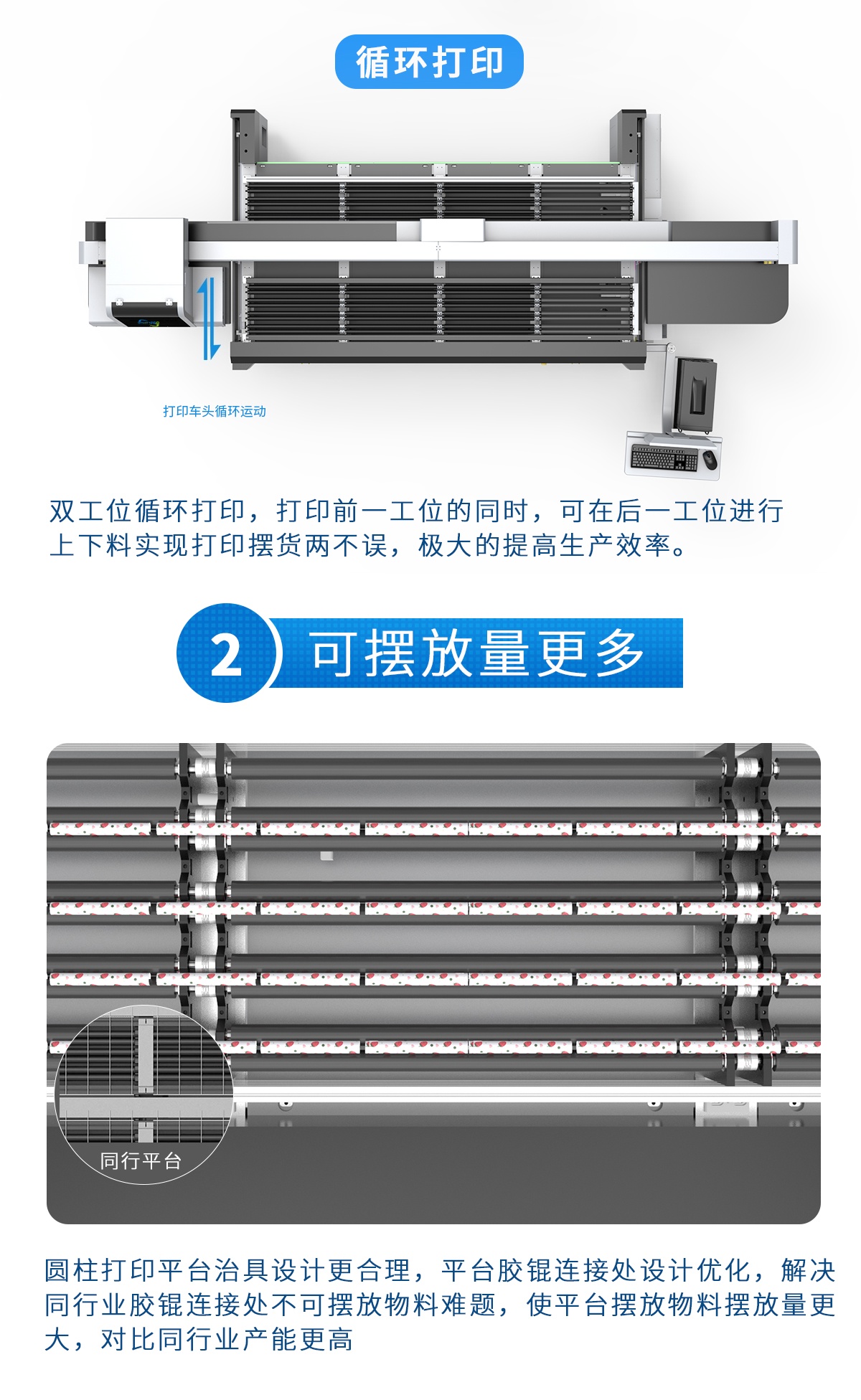 循环打印

打印车头循环运动

双工位循环打印，打印前一工位的同时，可在后一工位进行上下料实现打印摆货两不误，极大的提高生产效率。

2 可摆放量更多

同行平台

圆柱打印平台治具设计更合理，平台胶辊连接处设计优化，解决同行业胶辊连接处不可摆放物料难题，使平台摆放物料摆放量更大，对比同行业产能更高